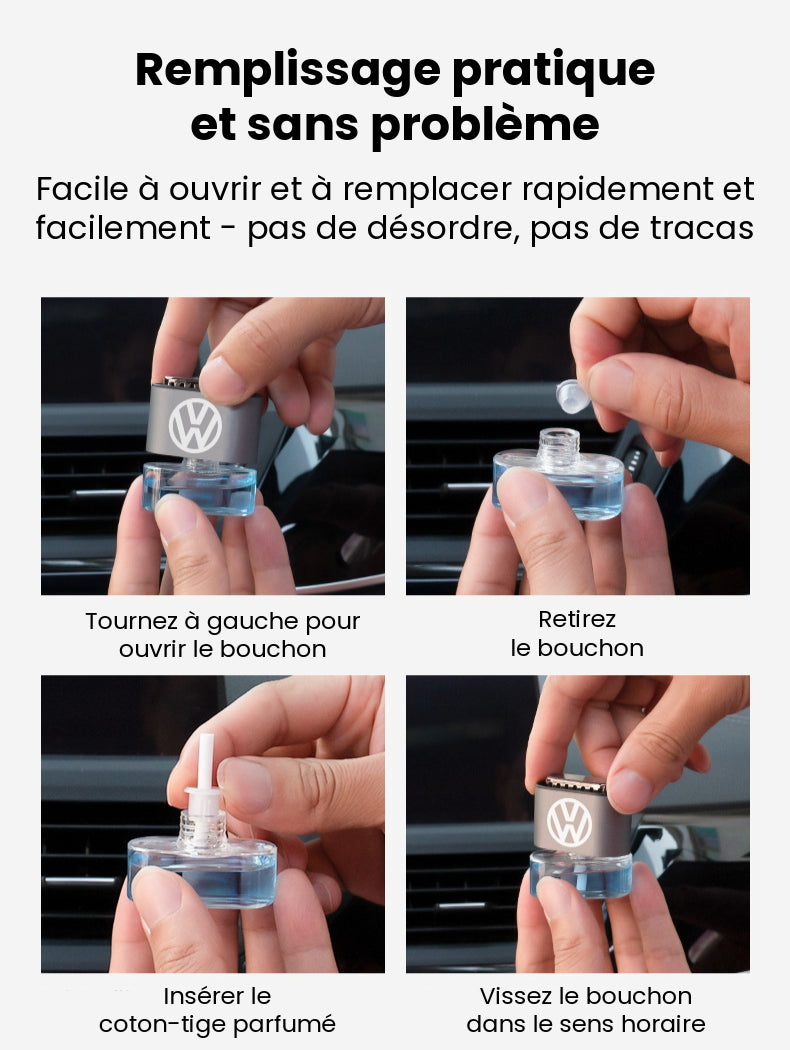 Remplissage pratique et sans problème

Facile à ouvrir et à remplacer rapidement et facilement - pas de désordre, pas de tracas

Tournez à gauche pour ouvrir le bouchon

Retirez le bouchon

Insérer le coton-tige parfumé

Vissez le bouchon dans le sens horaire