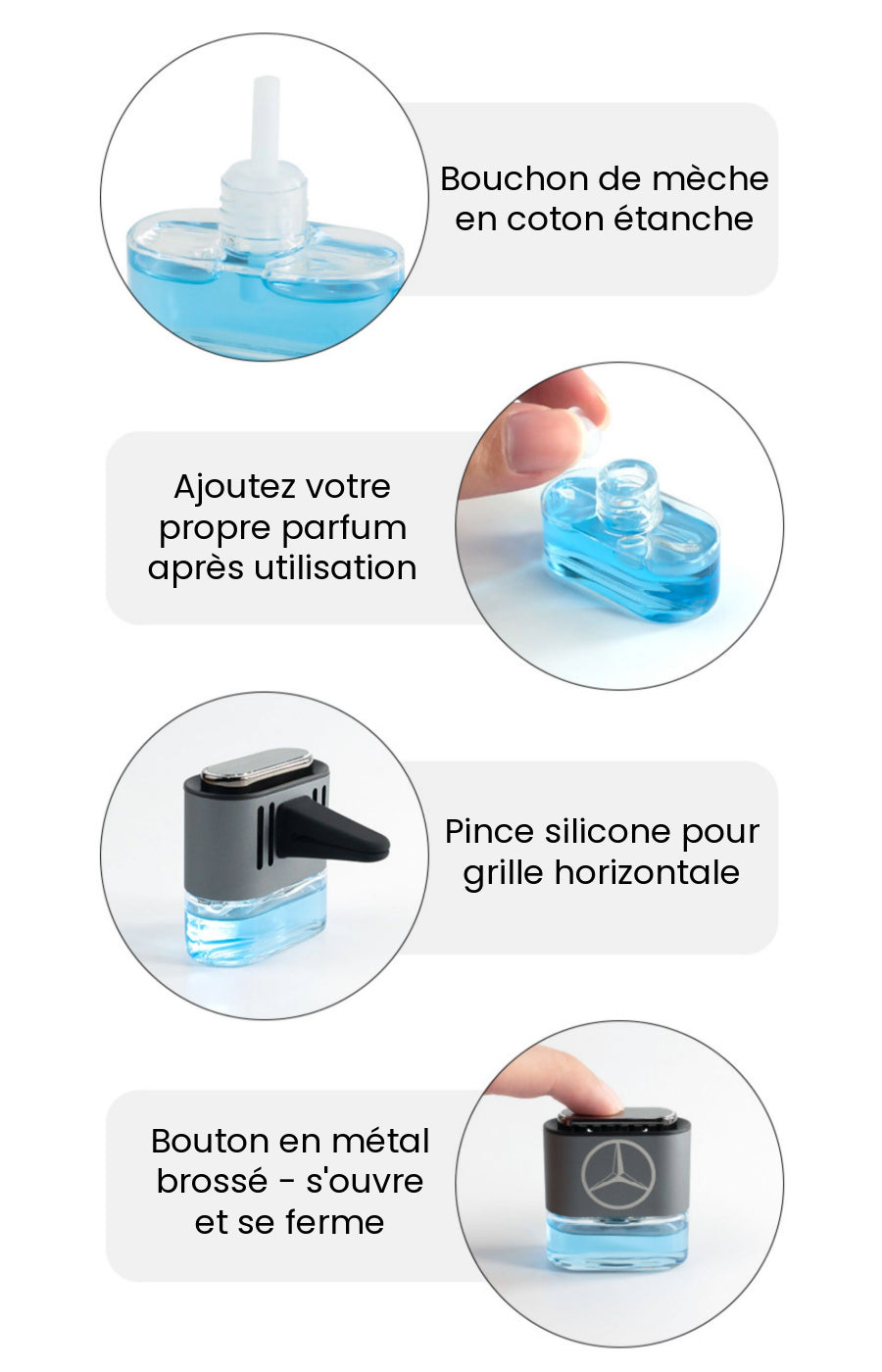 Bouchon de mèche en coton étanche

Ajoutez votre propre parfum après utilisation

Pince silicone pour grille horizontale

Bouton en métal brossé - s'ouvre et se ferme