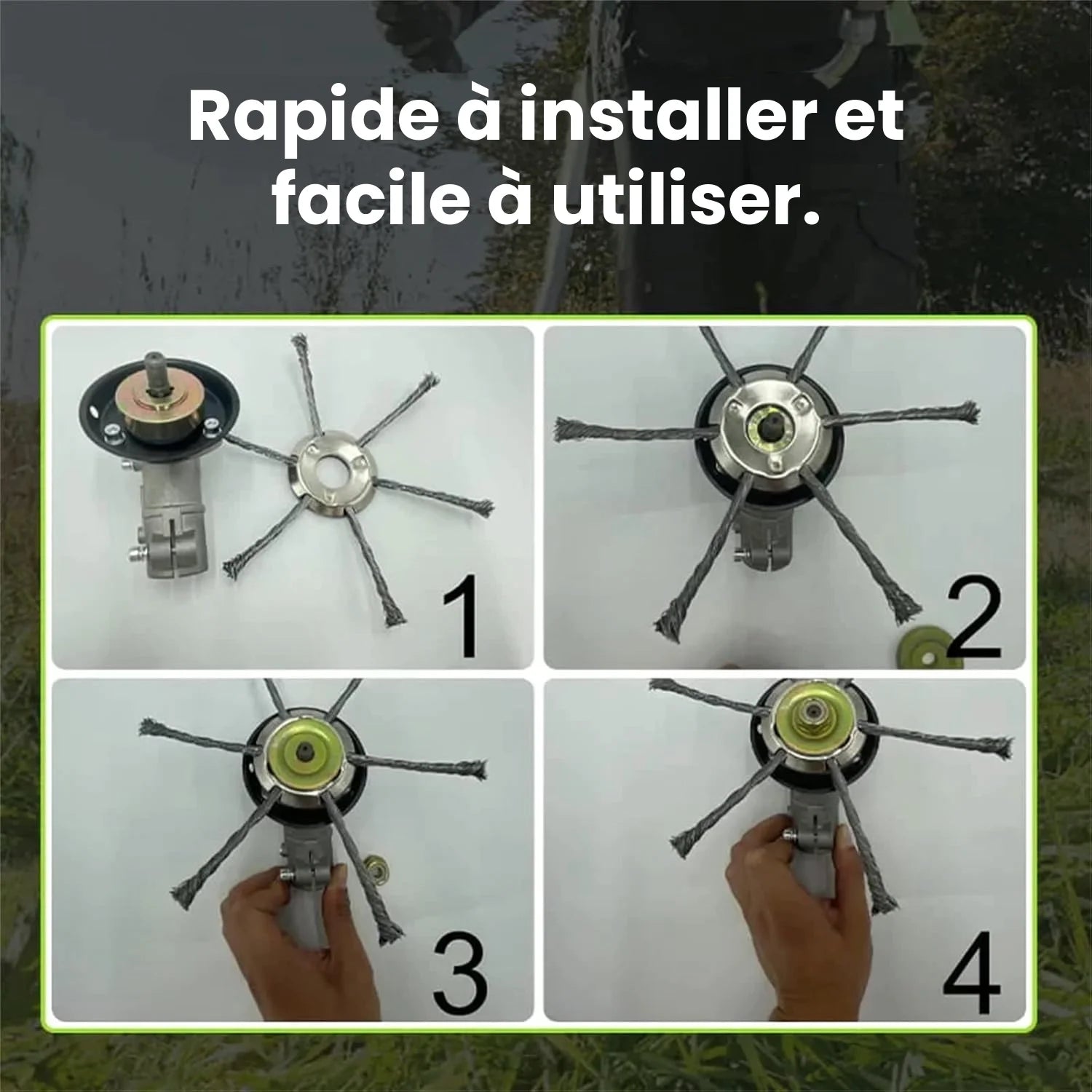 Rapide à installer et facile à utiliser.

1

2

3

4